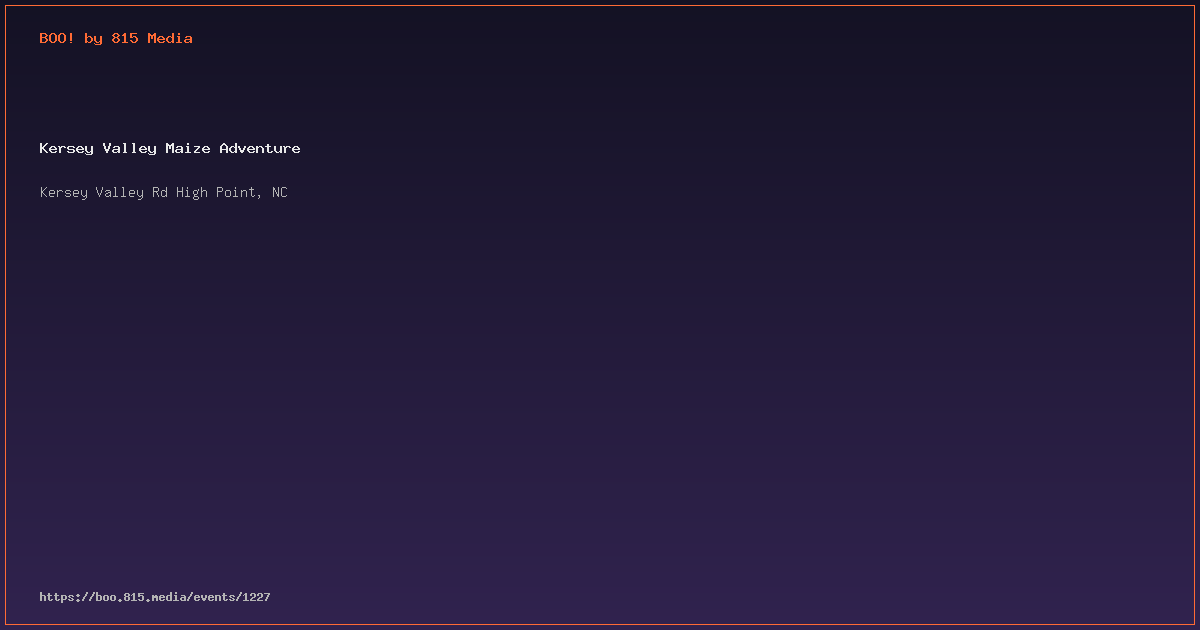 BOO! by 815 Media

Kersey Valley Maize Adventure

Kersey Valley Rd High Point, NC

https://boo.815.media/events/1227