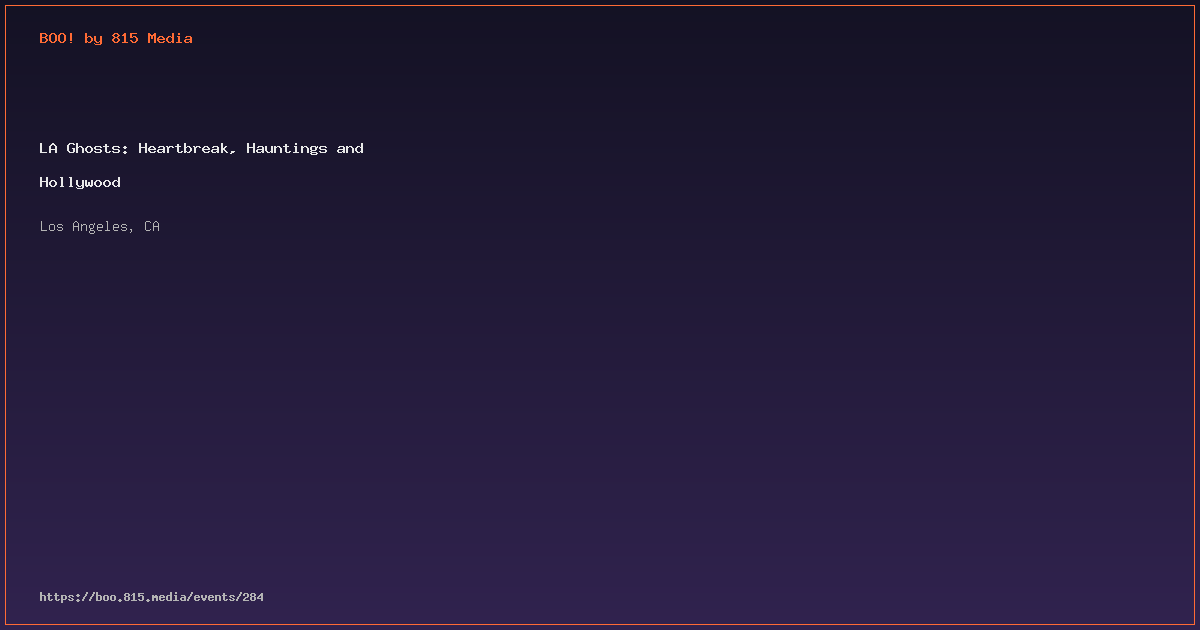 BOO! by 815 Media

LA Ghosts: Heartbreak, Hauntings and Hollywood

Los Angeles, CA

https://boo.815.media/events/284