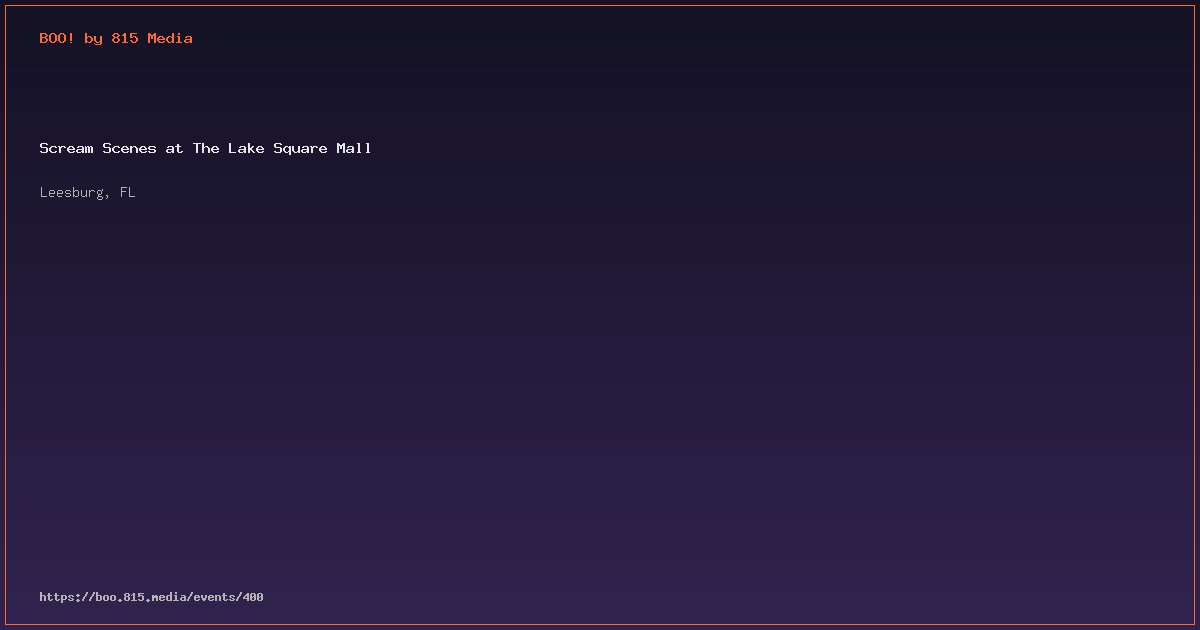 BOO! by 815 Media

Scream Scenes at The Lake Square Mall

Leesburg, FL

https://boo.815.media/events/400