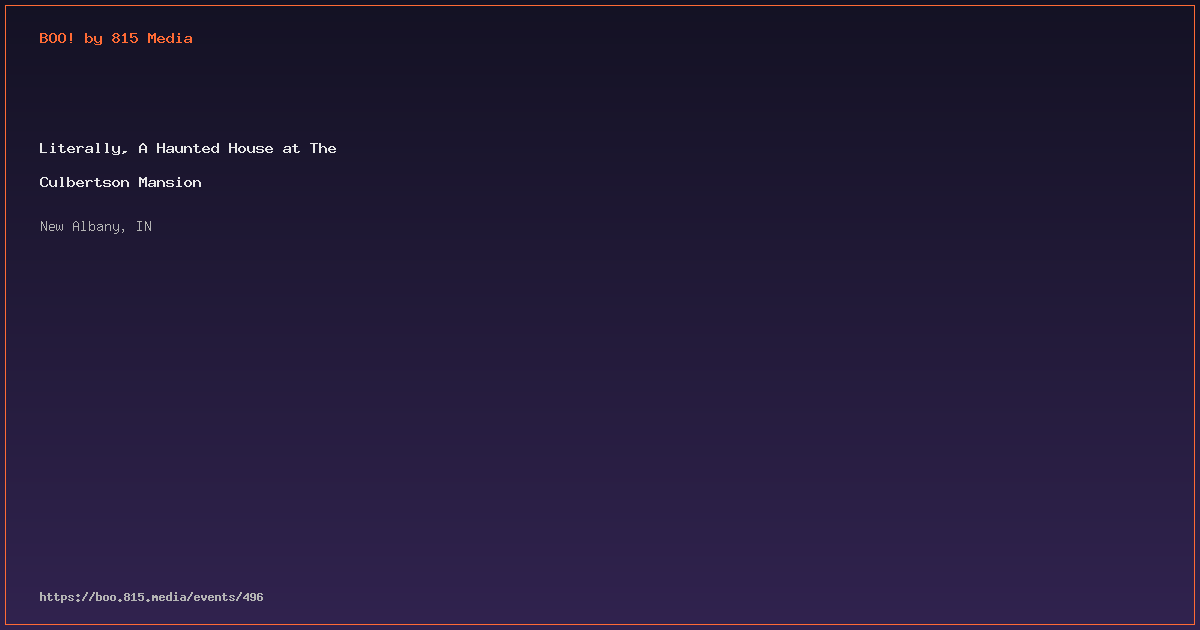 BOO! by 815 Media

Literally, A Haunted House at The Culbertson Mansion

New Albany, IN

https://boo.815.media/events/496