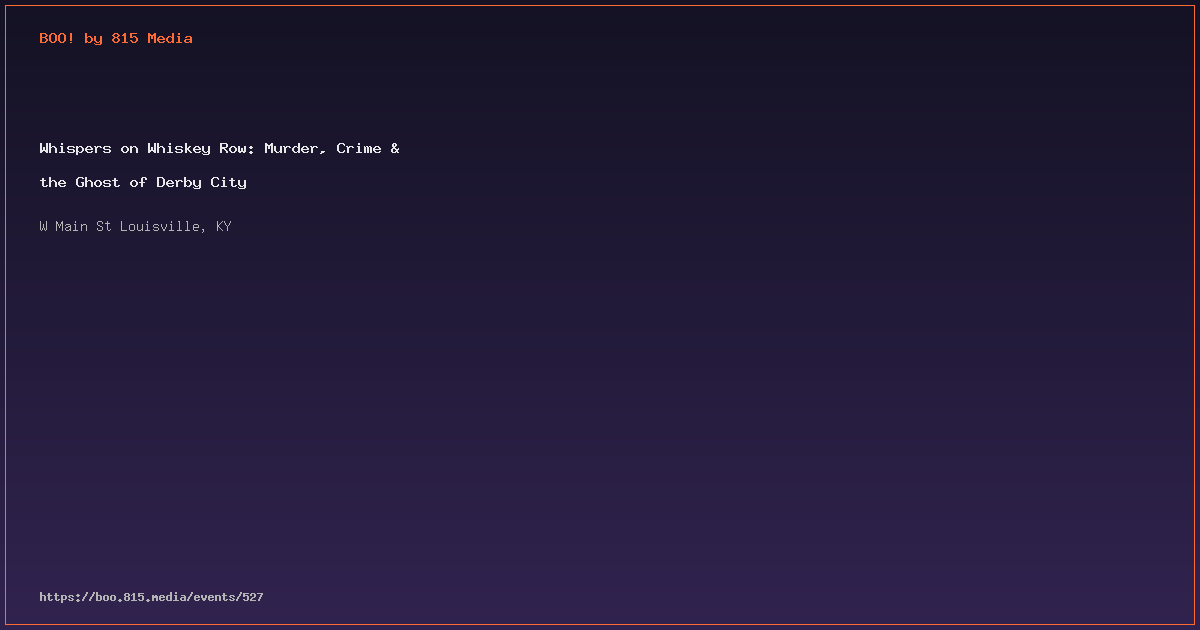 BOO! by 815 Media

Whispers on Whiskey Row: Murder, Crime & the Ghost of Derby City

W Main St Louisville, KY

https://boo.815.media/events/527