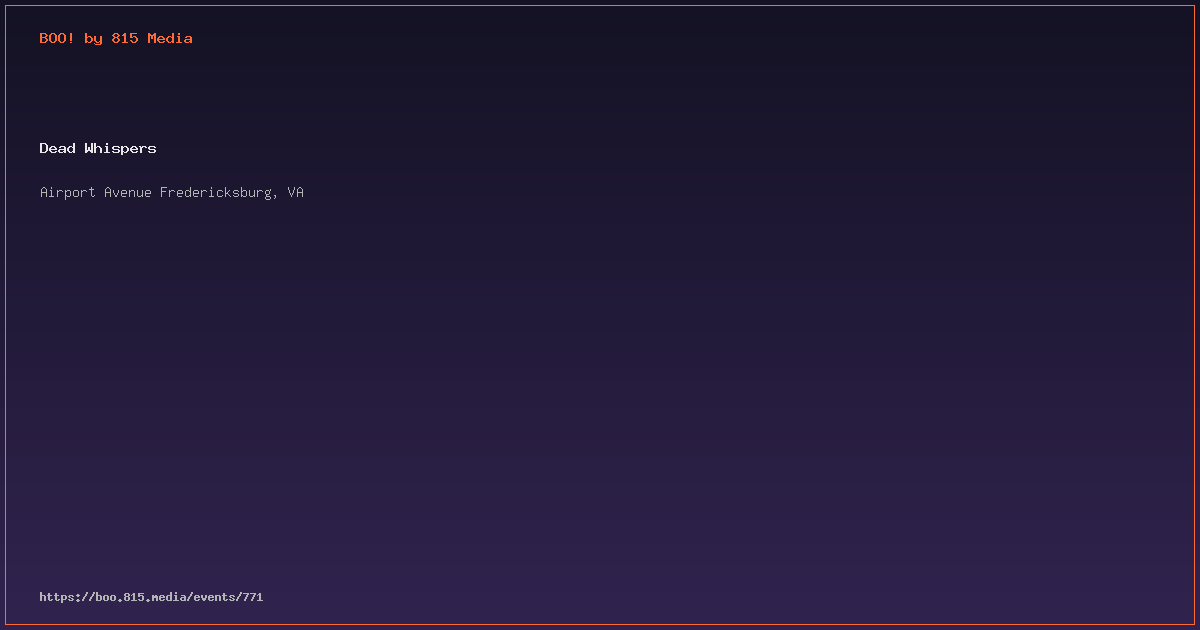 BOO! by 815 Media

Dead Whispers

Airport Avenue Fredericksburg, VA

https://boo.815.media/events/771