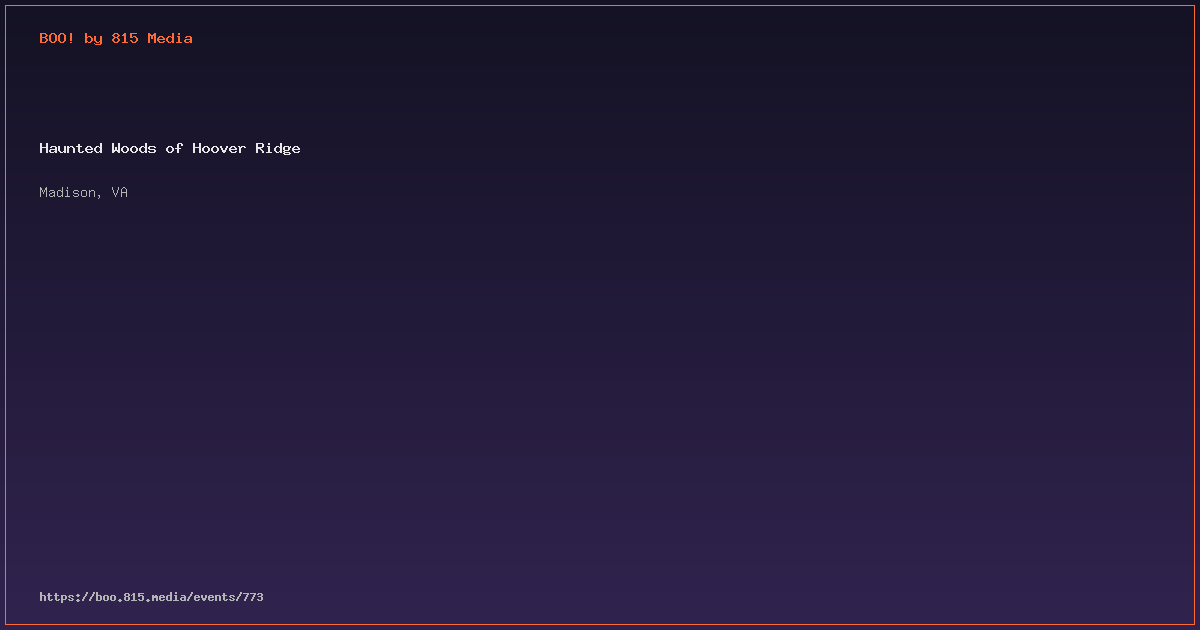 BOO! by 815 Media

Haunted Woods of Hoover Ridge

Madison, VA

https://boo.815.media/events/773